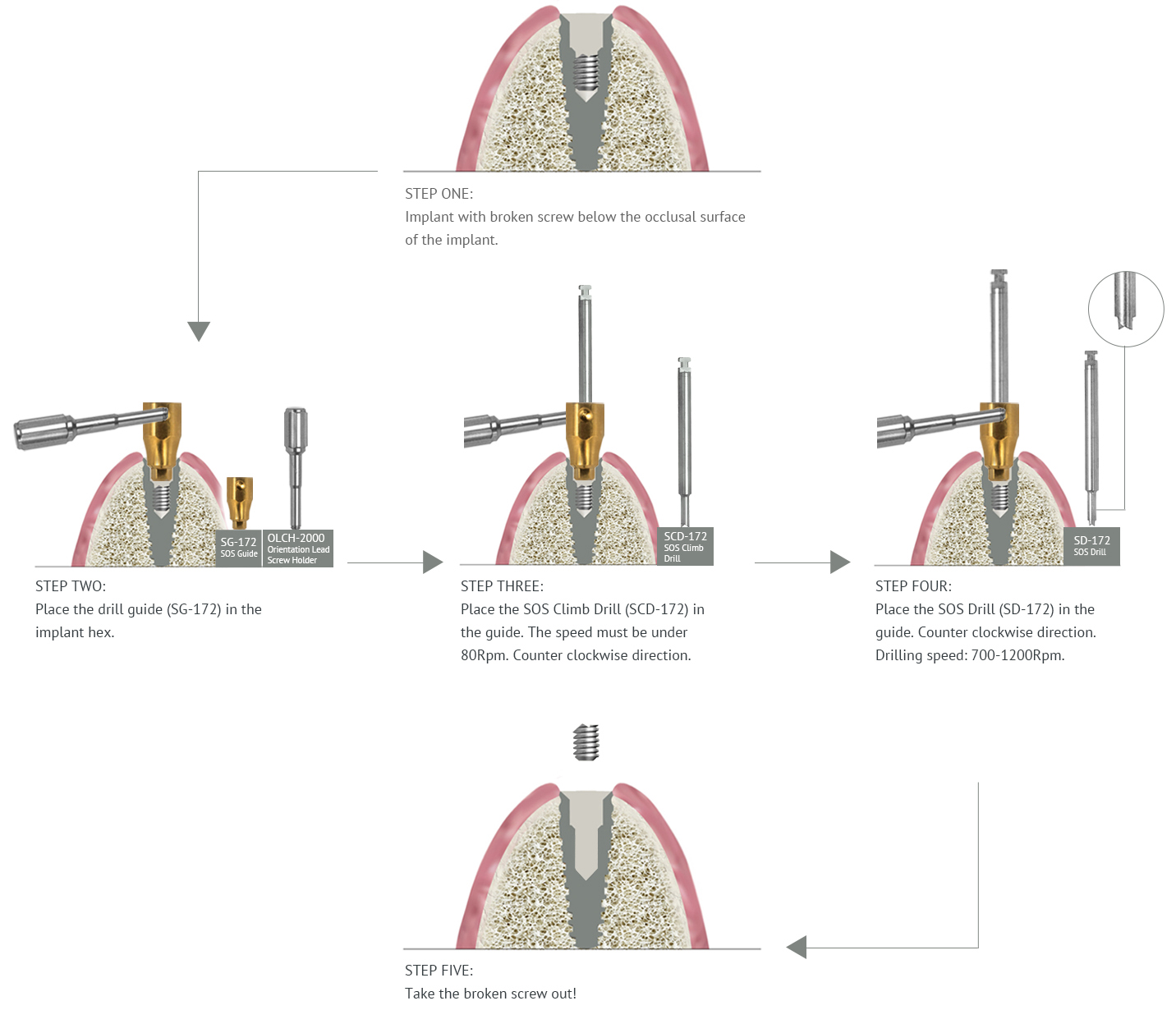 STEP ONE:
Implant with broken screw below the occlusal surface of the implant.

SG-172
SOS Guide

OLCH-2000
Orientation Lead Screw Holder

STEP TWO:
Place the drill guide (SG-172) in the implant hex.

SCD-172
SOS Climb Drill

STEP THREE:
Place the SOS Climb Drill (SCD-172) in the guide. The speed must be under 80Rpm. Counter clockwise direction.

SD-172
SOS Drill

STEP FOUR:
Place the SOS Drill (SD-172) in the guide. Counter clockwise direction. Drilling speed: 700-1200Rpm.

STEP FIVE:
Take the broken screw out!